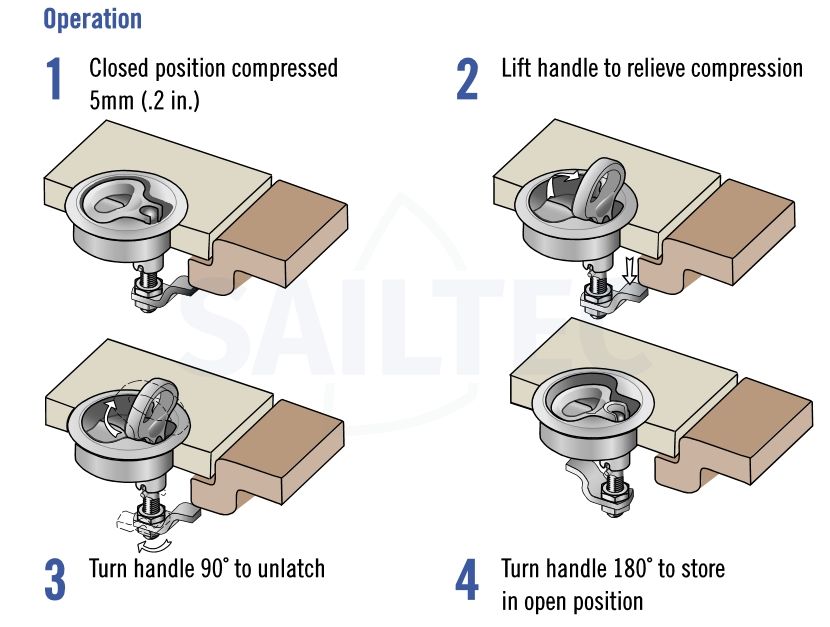 Operation

1 Closed position compressed 5mm (.2 in.)

2 Lift handle to relieve compression

SAILTEC

3 Turn handle 90° to unlatch

4 Turn handle 180° to store in open position